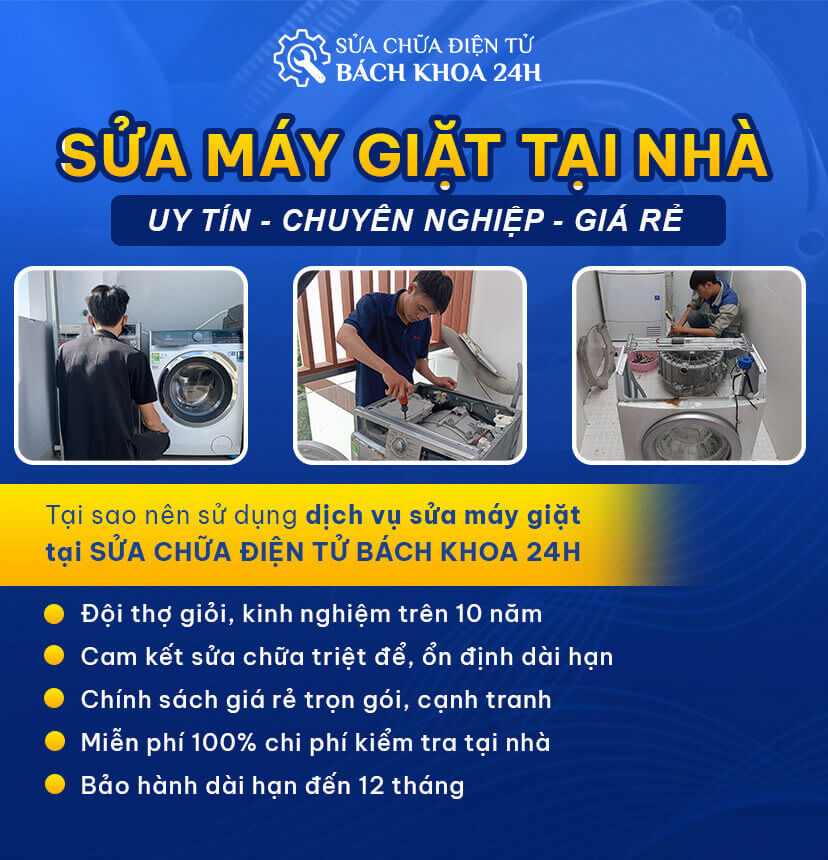 SỬA CHỮA ĐIỆN TỬ
BÁCH KHOA 24H

SỬA MÁY GIẶT TẠI NHÀ

UY TÍN - CHUYÊN NGHIỆP - GIÁ RẺ

Tại sao nên sử dụng dịch vụ sửa máy giặt tại SỬA CHỮA ĐIỆN TỬ BÁCH KHOA 24H

Đội thợ giỏi, kinh nghiệm trên 10 năm
Cam kết sửa chữa triệt để, ổn định dài hạn
Chính sách giá rẻ trọn gói, cạnh tranh
Miễn phí 100% chi phí kiểm tra tại nhà
Bảo hành dài hạn đến 12 tháng